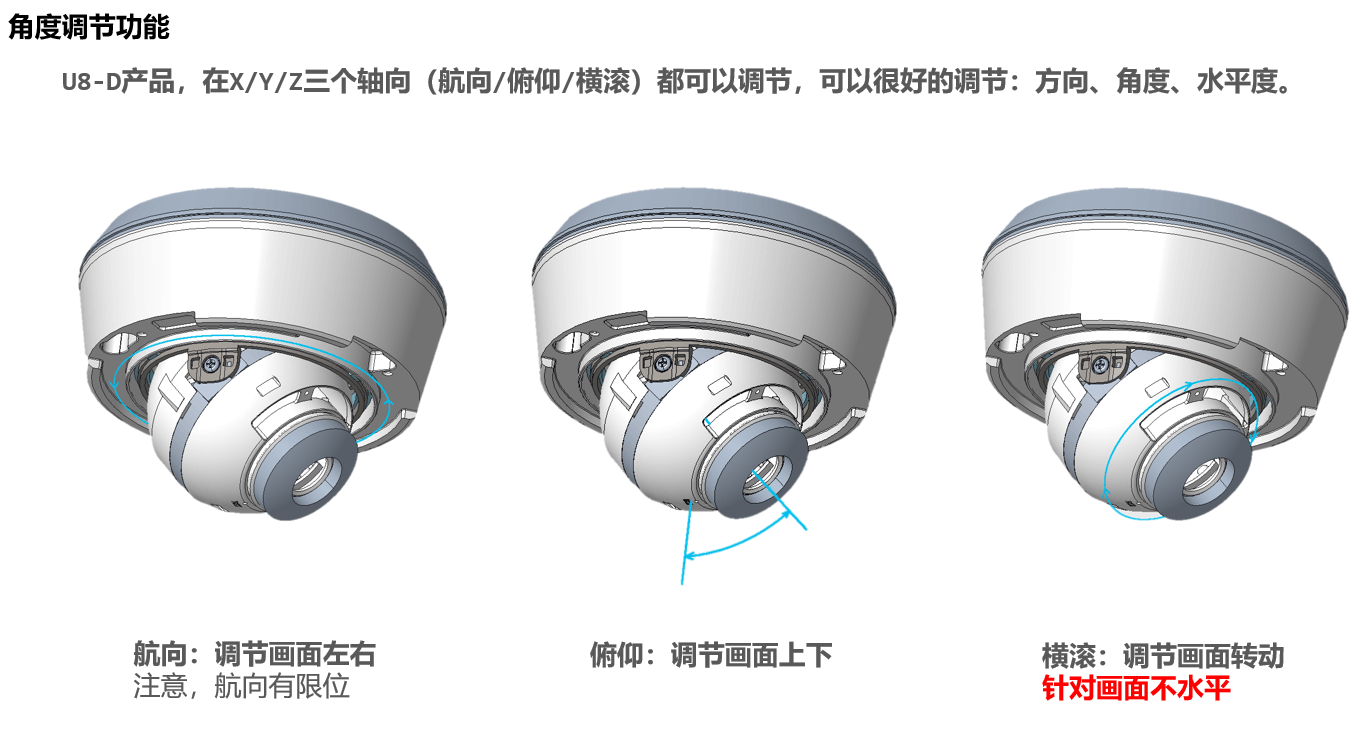 角度调节功能

U8-D产品，在X/Y/Z三个轴向（航向/俯仰/横滚）都可以调节，可以很好的调节：方向、角度、水平度。

航向：调节画面左右
注意，航向有限位

俯仰：调节画面上下

横滚：调节画面转动
针对画面不水平